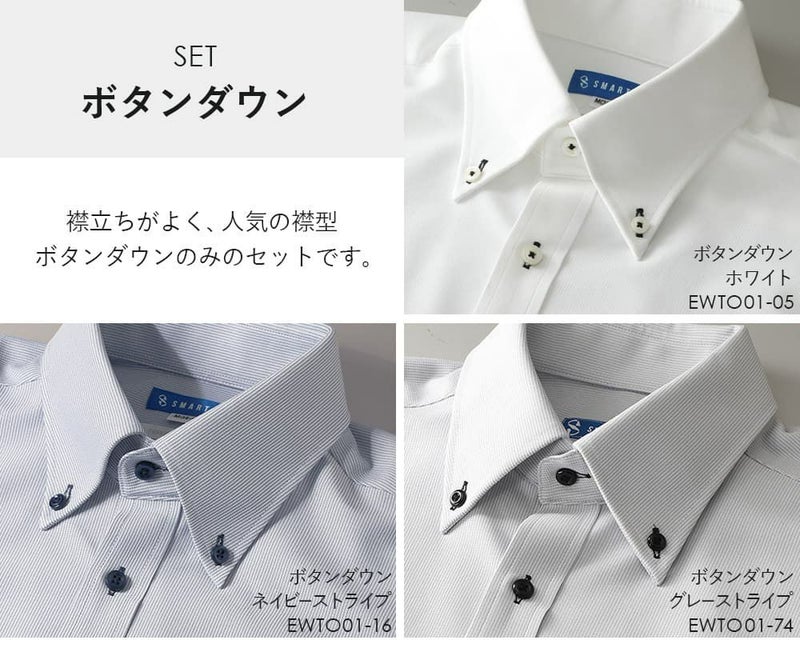 SET
ボタンダウン

襟立ちがよく、人気の襟型
ボタンダウンのみのセットです。

SMART

ボタンダウン
ホワイト
EWTO01-05

SMART

ボタンダウン
ネイビーストライプ
EWTO01-16

ボタンダウン
グレーストライプ
EWTO01-74