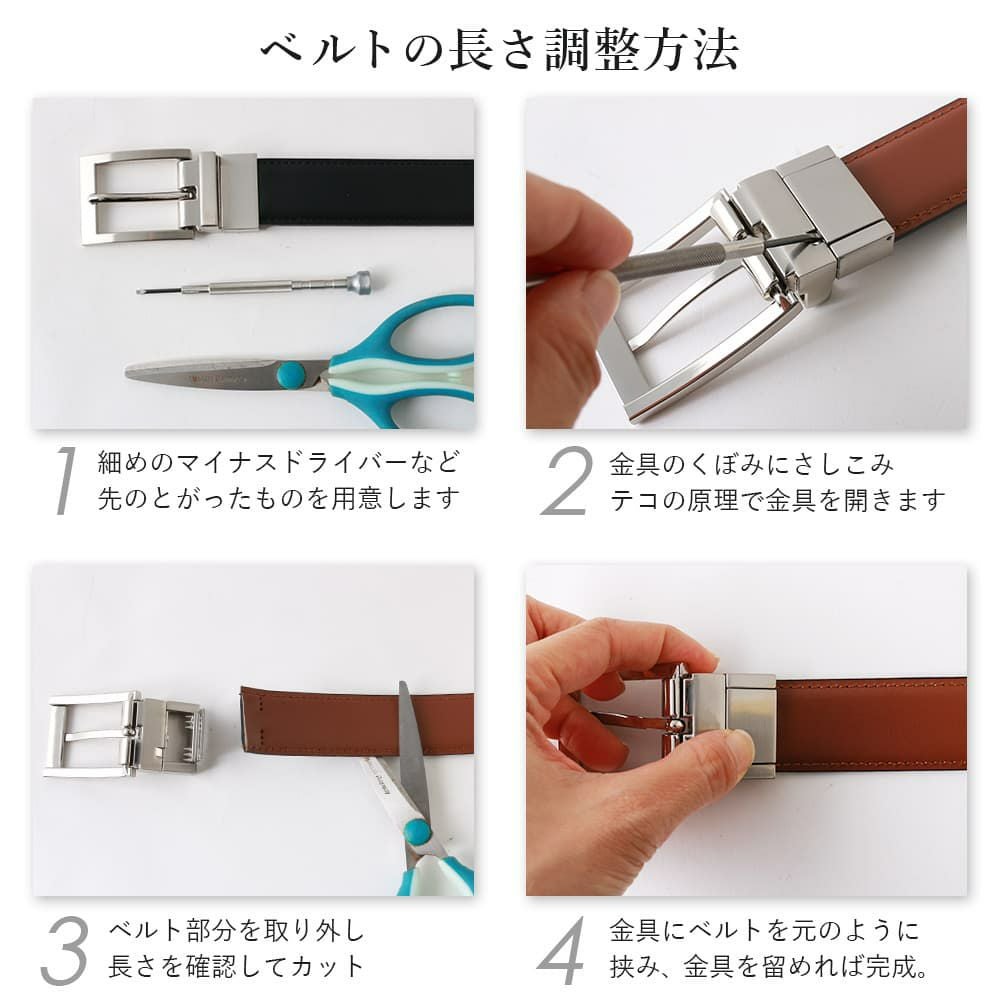 ベルトの長さ調整方法

1 細めのマイナスドライバーなど先のとがったものを用意します

2 金具のくぼみにさしこみテコの原理で金具を開きます

3 ベルト部分を取り外し長さを確認してカット

4 金具にベルトを元のように挟み、金具を留めれば完成。