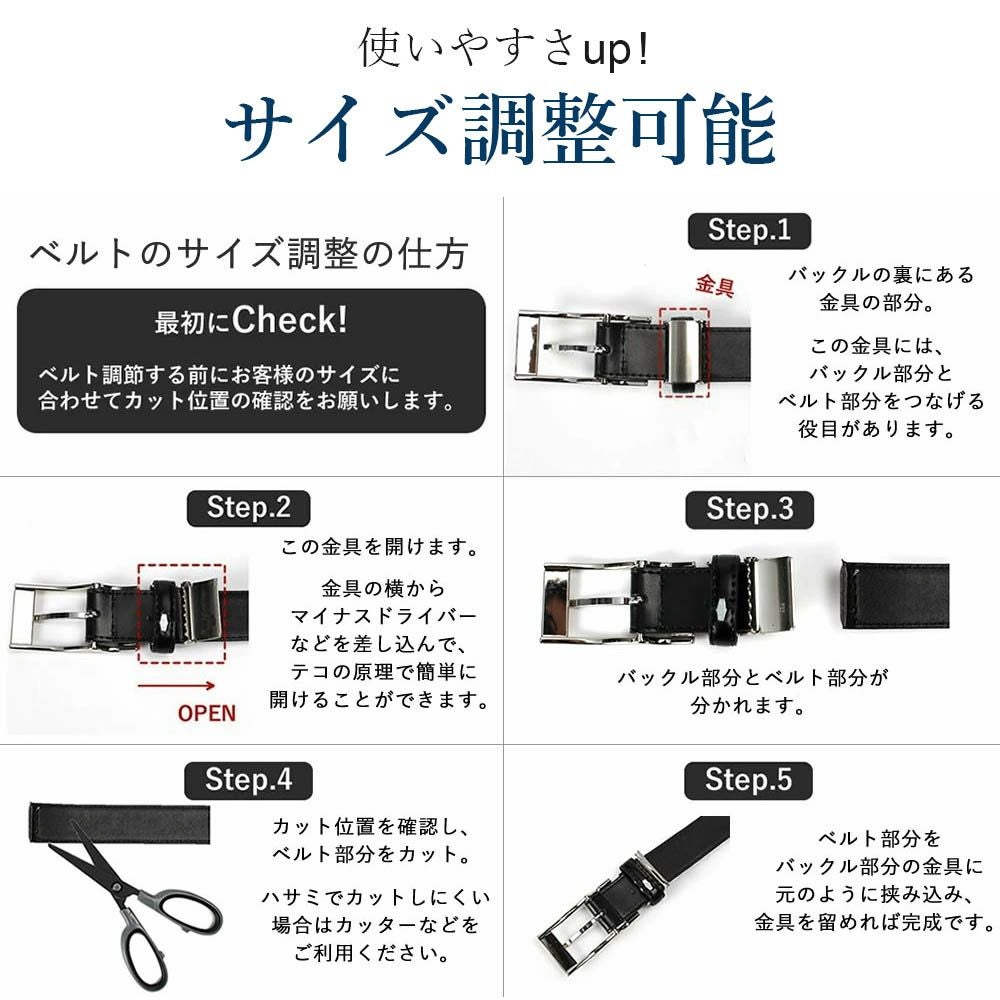 使いやすさup!

サイズ調整可能

ベルトのサイズ調整の仕方

最初にCheck!

ベルト調節する前にお客様のサイズに合わせてカット位置の確認をお願いします。

Step.1

金具

バックルの裏にある金具の部分。

この金具には、バックル部分とベルト部分をつなげる役目があります。

Step.2

この金具を開けます。

金具の横からマイナスドライバーなどを差し込んで、テコの原理で簡単に開けることができます。

OPEN

Step.3

バックル部分とベルト部分が分かれます。

Step.4

カット位置を確認し、ベルト部分をカット。

ハサミでカットしにくい場合はカッターなどをご利用ください。

Step.5

ベルト部分をバックル部分の金具に元のように挟み込み、金具を留めれば完成です。